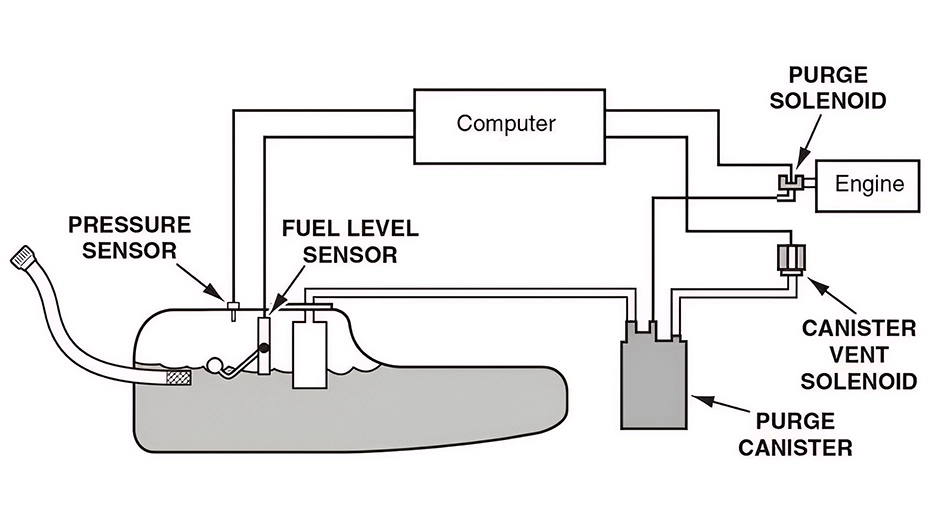 PURGE SOLENOID

Computer

Engine

PRESSURE SENSOR

FUEL LEVEL SENSOR

CANISTER VENT SOLENOID

PURGE CANISTER